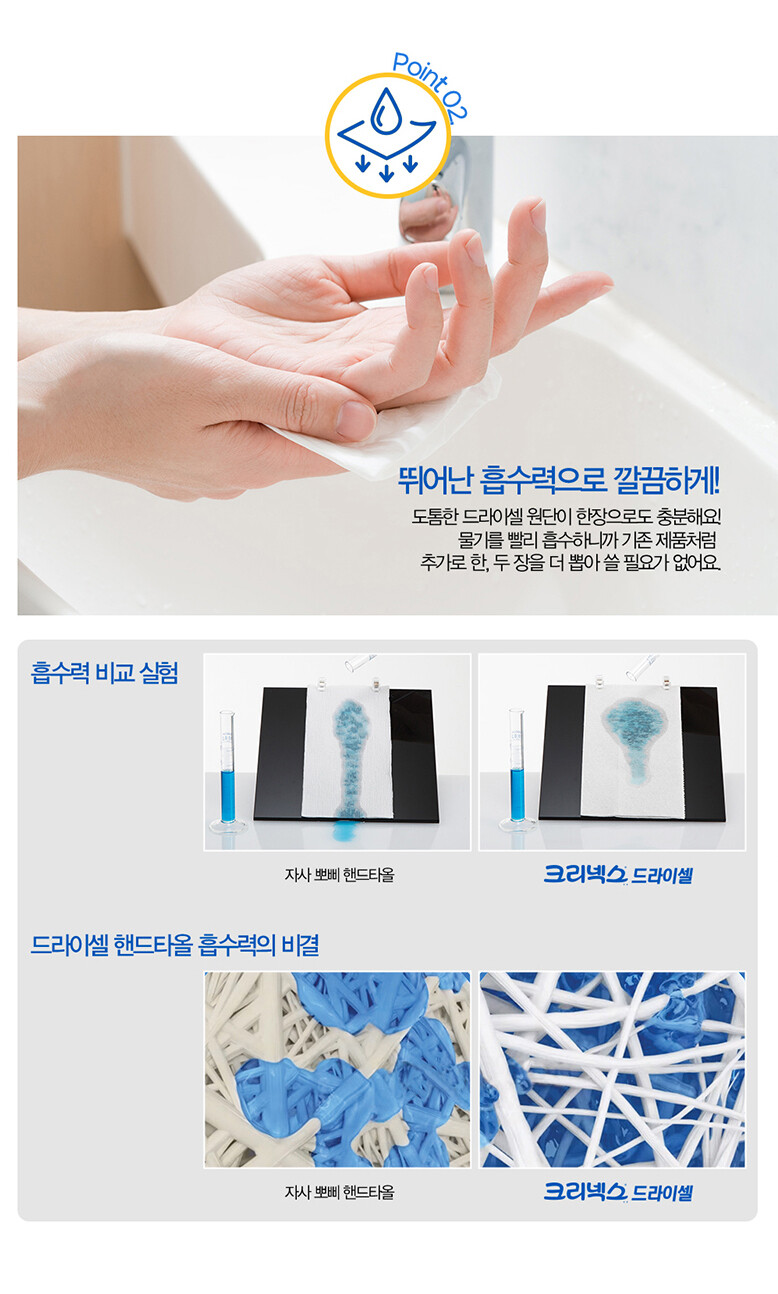 Point 02

뛰어난 흡수력으로 깔끔하게!

도톰한 드라이셀 원단이 한장으로도 충분해요!
물기를 빨리 흡수하니까 기존 제품처럼
추가로 한, 두 장을 더 뽑아 쓸 필요가 없어요.

흡수력 비교 실험

자사 뽀삐 핸드타올

크리넥스 드라이셀

드라이셀 핸드타올 흡수력의 비결

자사 뽀삐 핸드타올

크리넥스 드라이셀