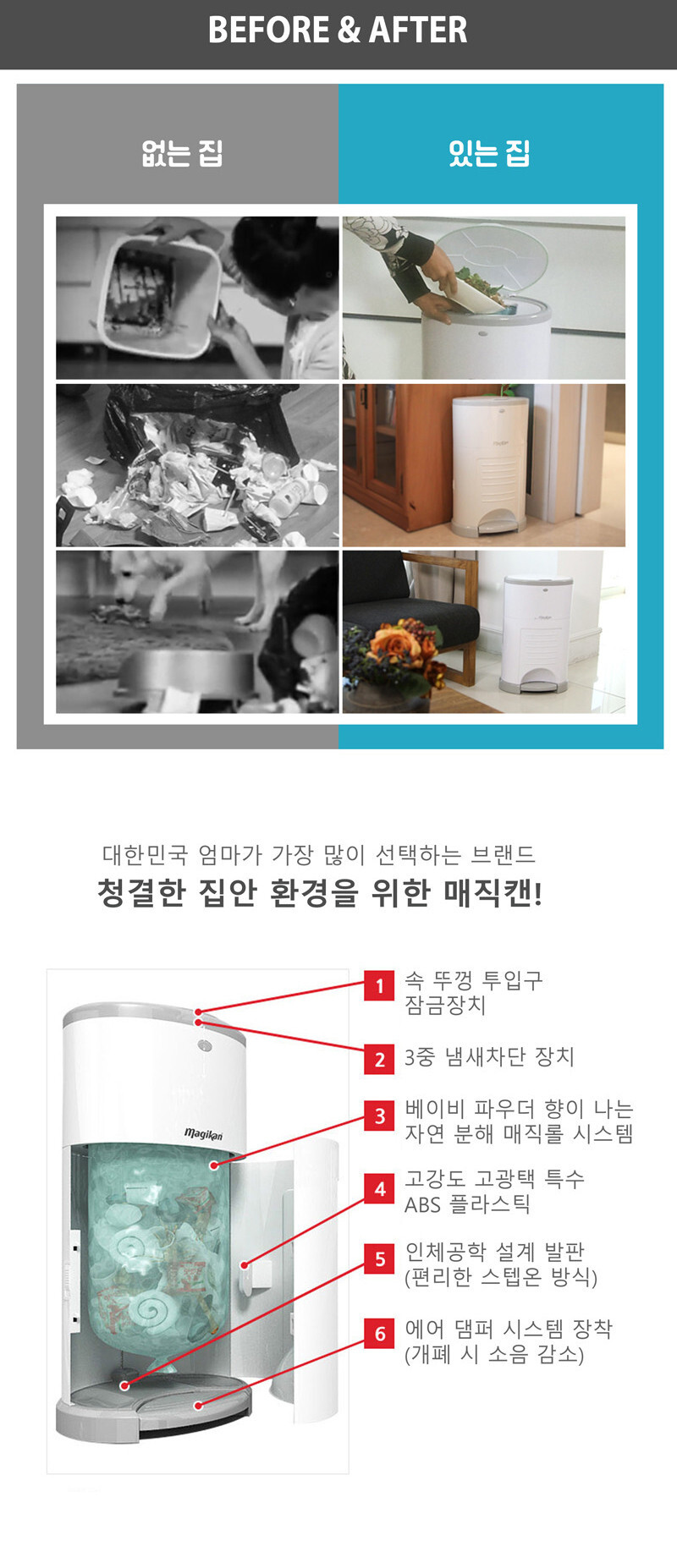 BEFORE & AFTER

없는 집

있는 집

대한민국 엄마가 가장 많이 선택하는 브랜드
청결한 집안 환경을 위한 매직캔!

magikan

1 속 뚜껑 투입구 잠금장치

2 3중 냄새차단 장치

3 베이비 파우더 향이 나는 자연 분해 매직롤 시스템

4 고강도 고광택 특수 ABS 플라스틱

5 인체공학 설계 발판 (편리한 스텝온 방식)

6 에어 댐퍼 시스템 장착 (개폐 시 소음 감소)