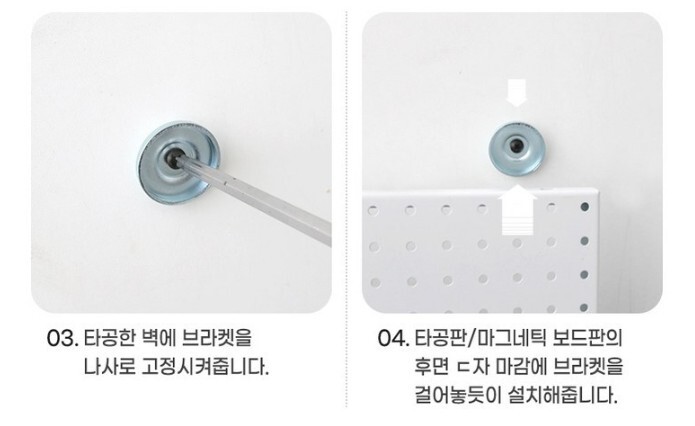 03. 타공한 벽에 브라켓을
나사로 고정시켜줍니다.

04. 타공판/마그네틱 보드판의
후면 ㄷ자 마감에 브라켓을
걸어놓듯이 설치해줍니다.